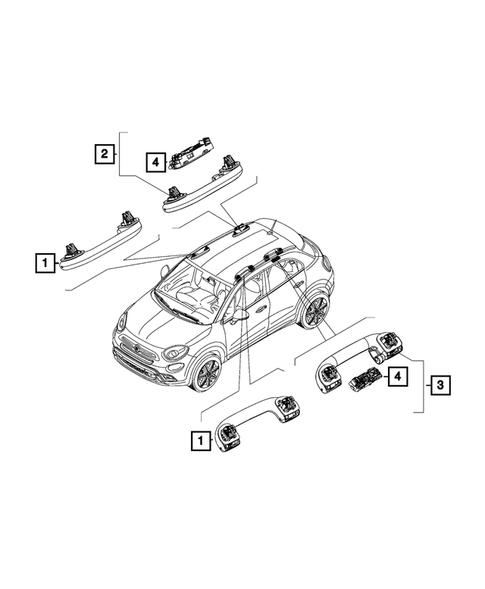 2
4
1
4
3
1