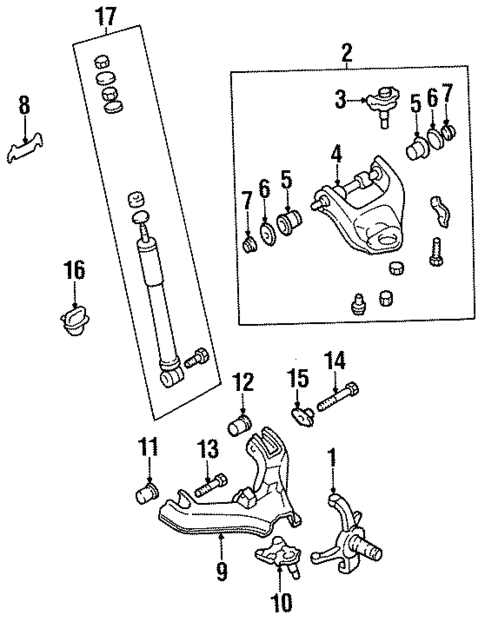 17
2
8
3
5
6
7
4
7
6
5
16
12
15
14
11
13
1
9
10