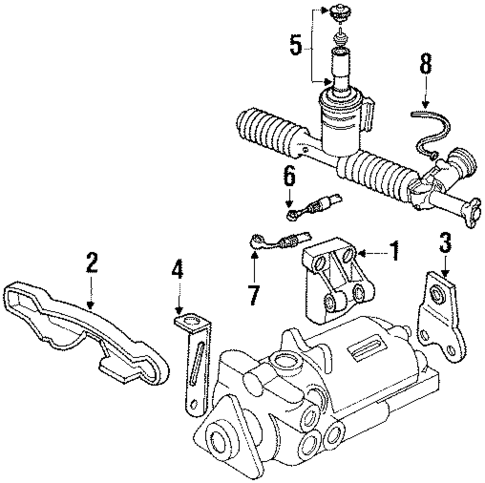 5
8
6
1
3
2
4
7