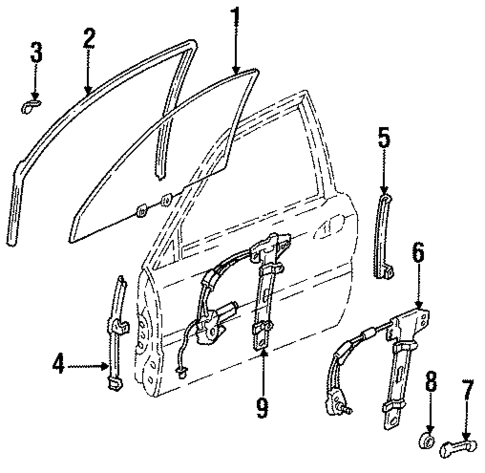 3
2
1
5
6
4
9
8
7