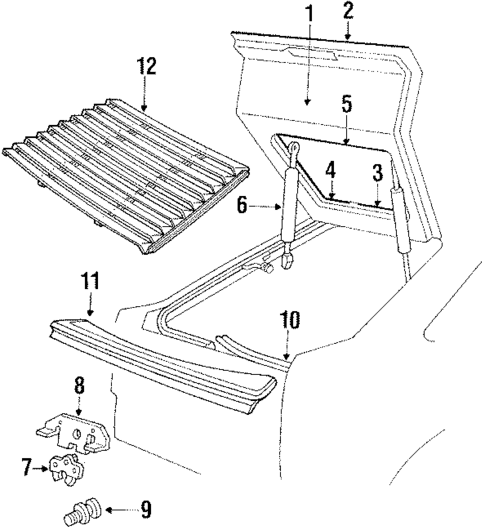 1
2
12
5
4
3
6
11
10
8
7
9