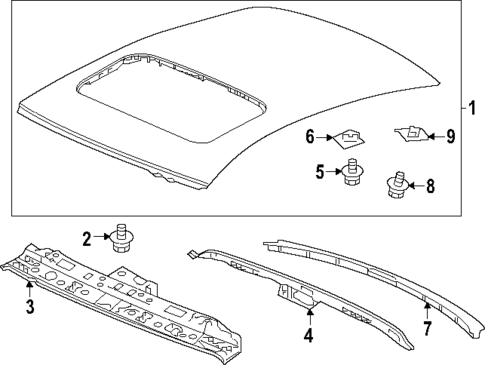 1
6
9
5
8
2
3
4
7