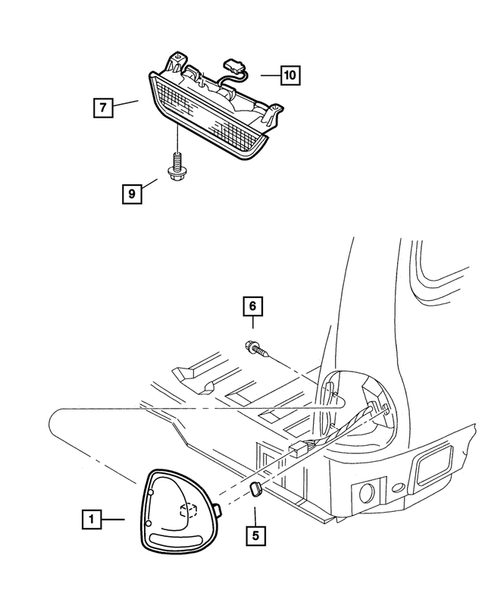 10
7
9
6
1
5