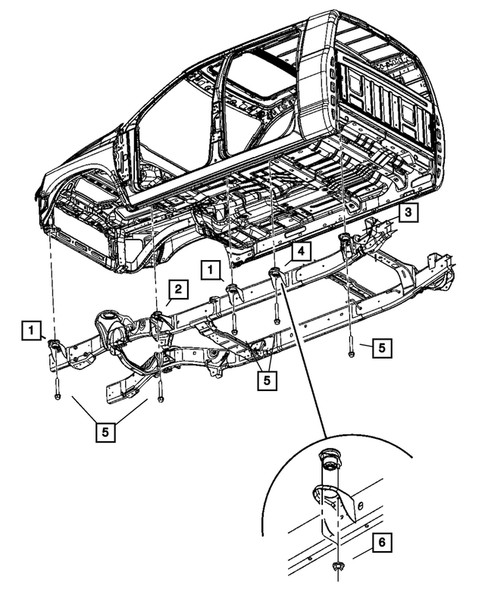 3
4
1
2
1
5
5
5
6