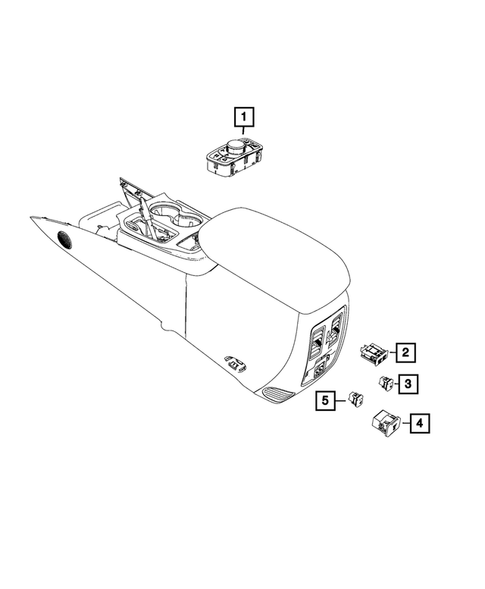 1
2
3
5
4