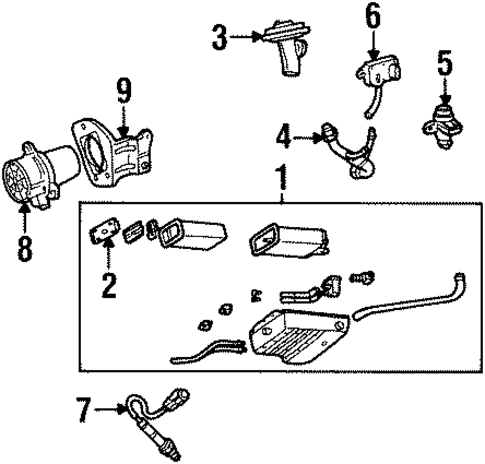 3
6
5
9
4
1
8
2
7