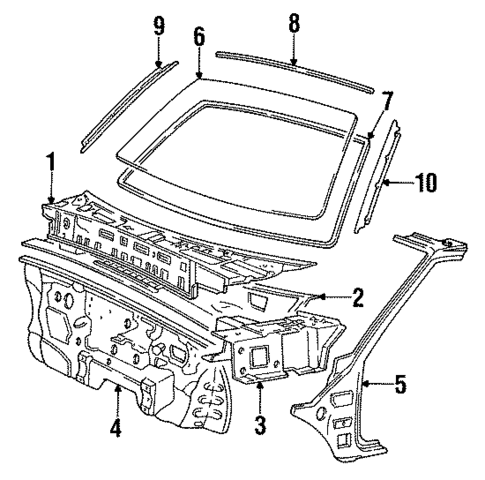 9
6
8
7
1
10
2
5
4
3