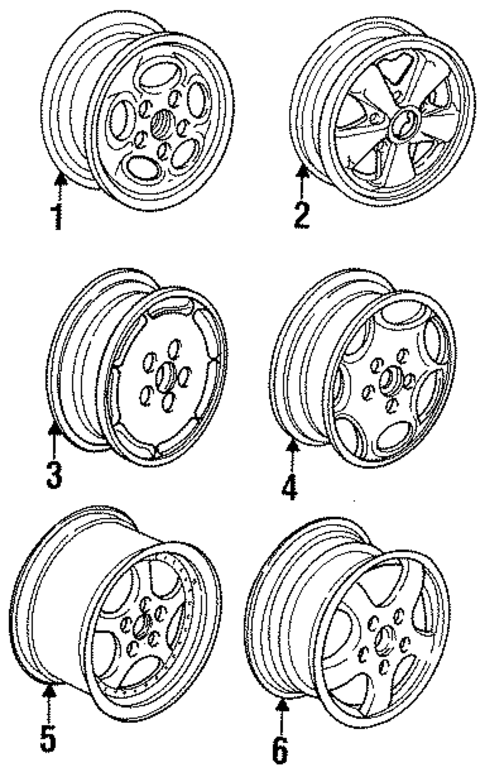 1
2
3
4
5
6