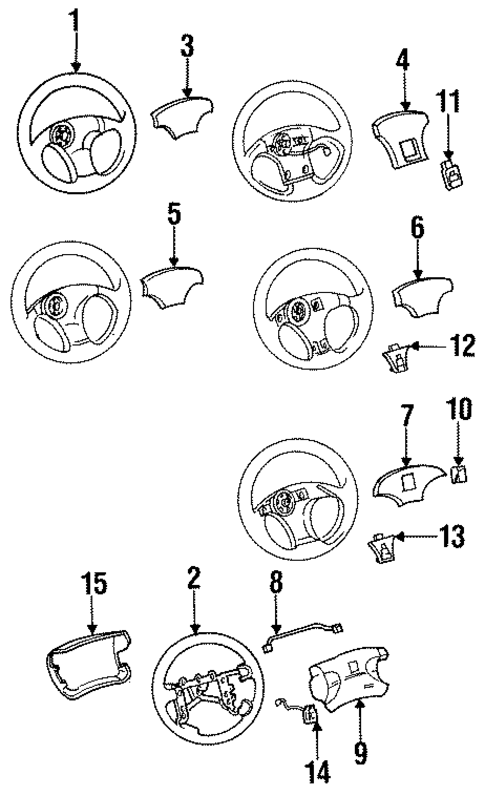 1
3
4
11
5
6
12
7
10
13
15
2
8
9
14