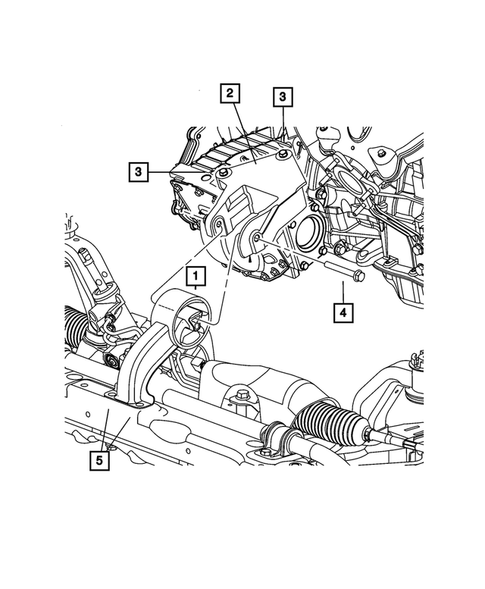 2
3
3
1
4
5