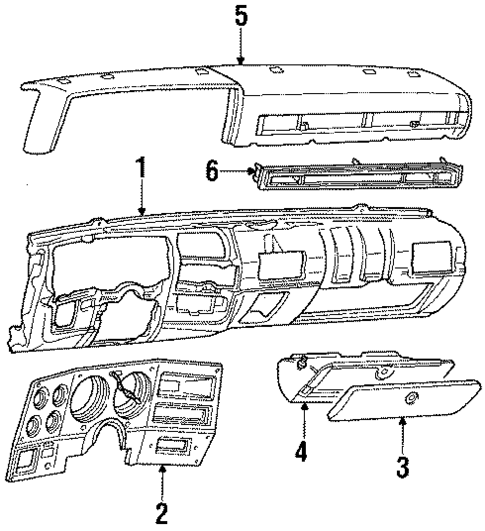 5
6
1
4
3
2