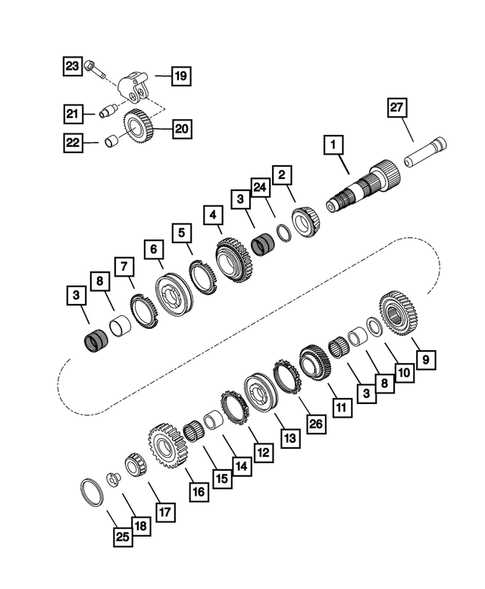 23
19
21
20
22
27
1
2
24
3
4
5
6
7
8
3
9
10
8
3
11
26
13
12
14
15
16
17
18
25