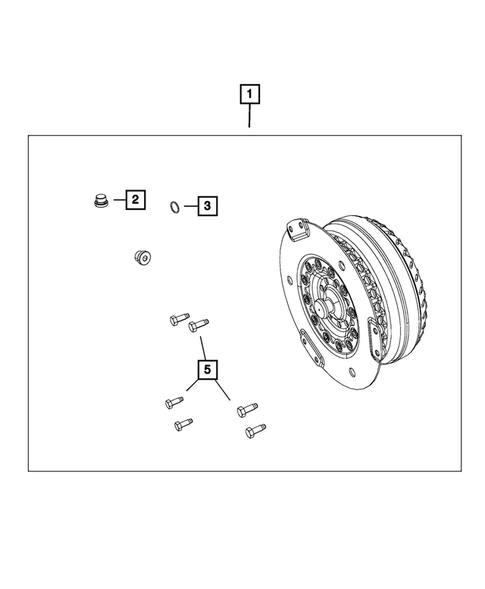 1
2
3
5