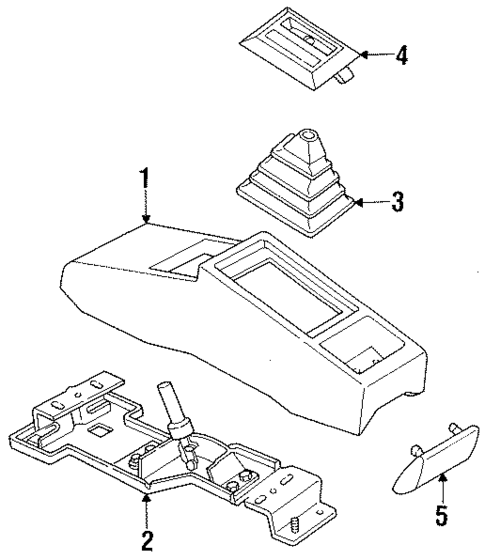 4

1

3

5

2