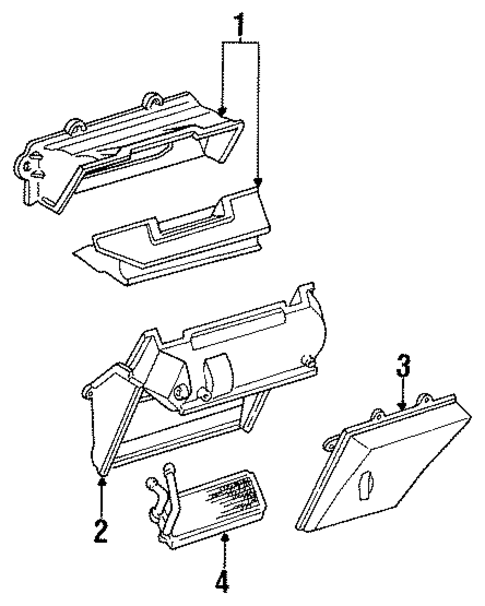 1
3
2
4