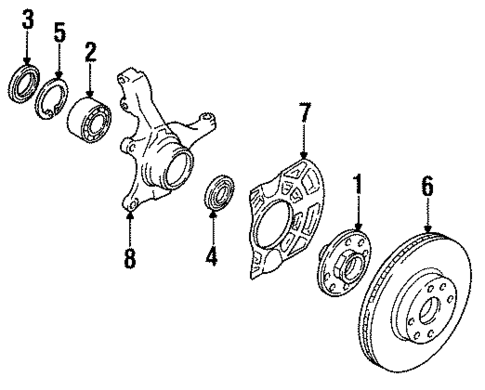 3
5
2
7
1
6
8
4