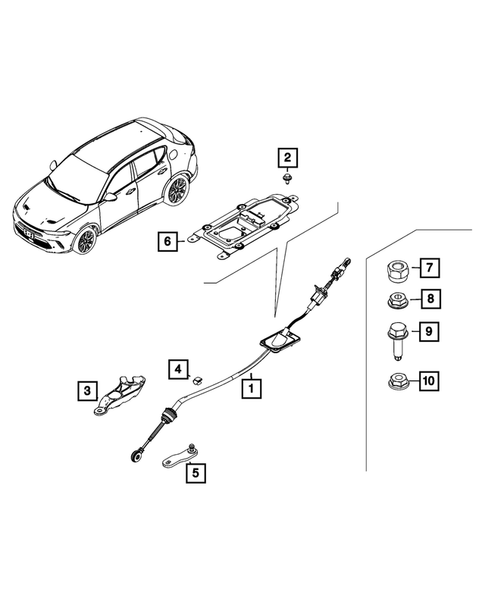 2
6
7
8
9
10
4
3
1
5