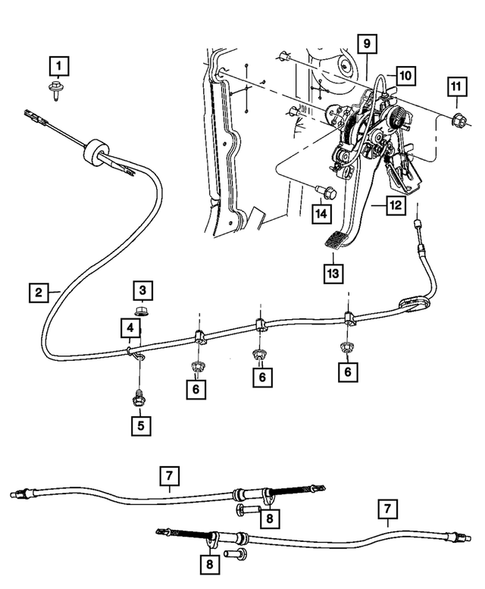 1
9
10
11
14
12
13
2
3
4
6
6
6
5
7
8
7
8