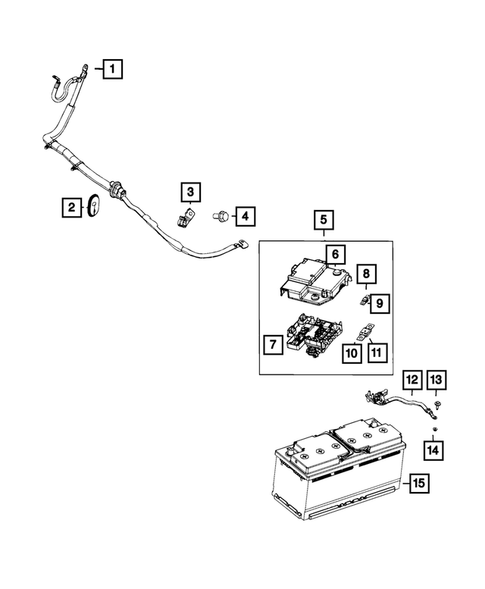 1
2
3
4
5
6
8
9
7
10
11
12
13
14
15