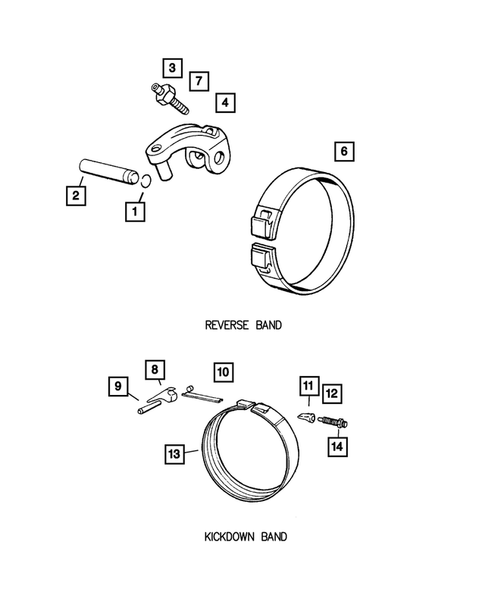 3
7
4
6
2
1
REVERSE BAND
8
10
9
11
12
13
14
KICKDOWN BAND