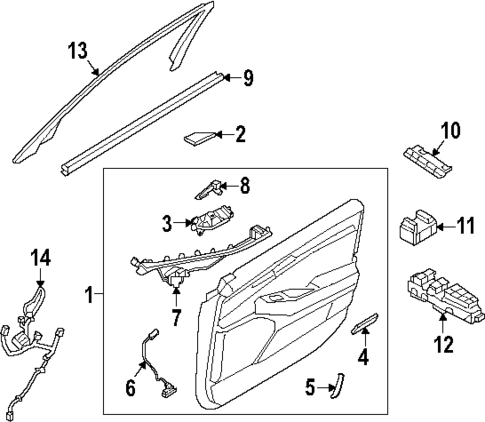 13
9
2
10
8
3
11
14
1
7
12
4
6
5