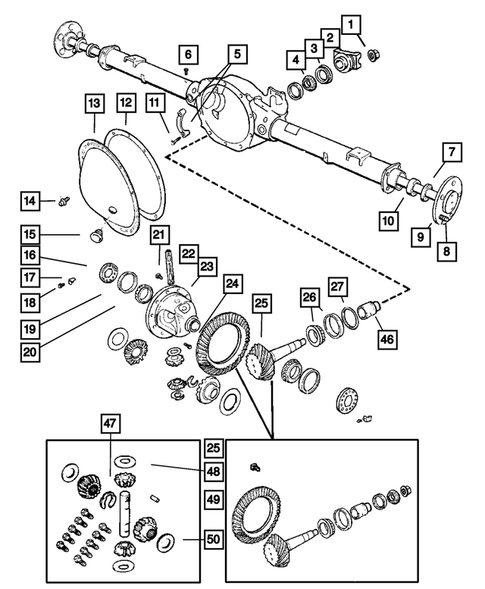 1
2
3
4
5
6
7
8
9
10
11
12
13
14
15
16
17
18
19
20
21
22
23
24
25
26
27
46
47
25
48
49
50