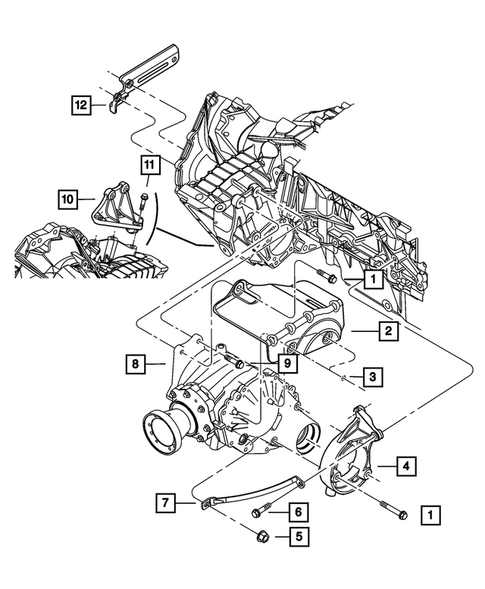 12
11
10
1
2
8
9
3
4
7
6
1
5