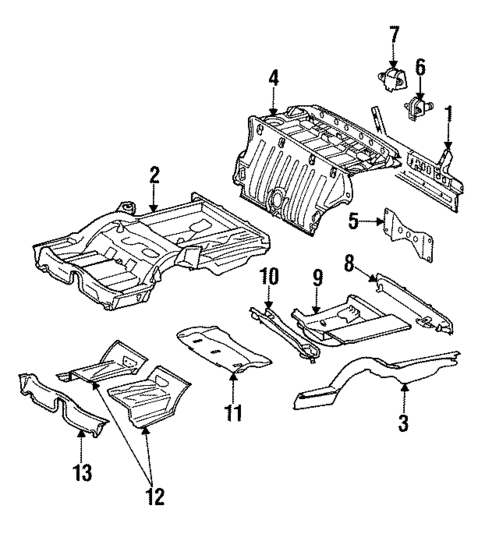 7
6
4
1
2
5
8
10
9
11
3
13
12