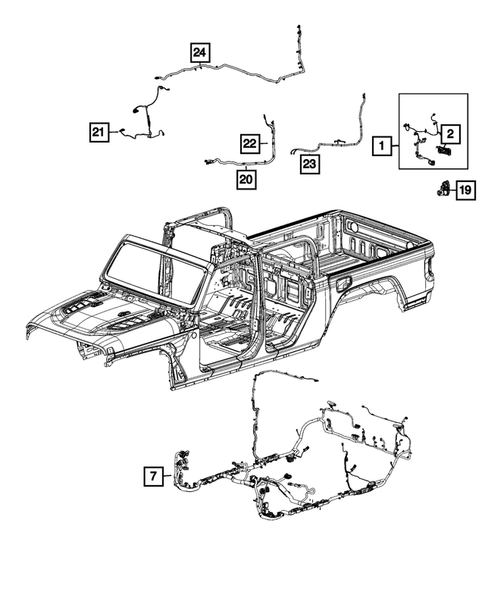 24
21
22
20
23
1
2
19
7