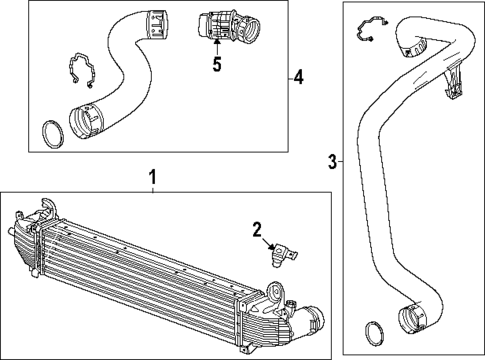 5
4
3
1
2