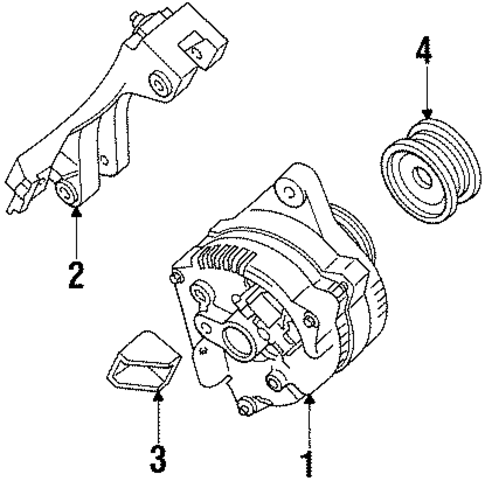 4

2

3

1