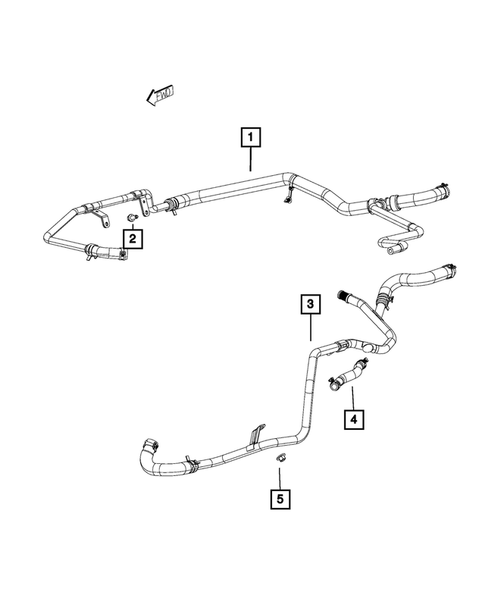 FWD

1

2

3

4

5