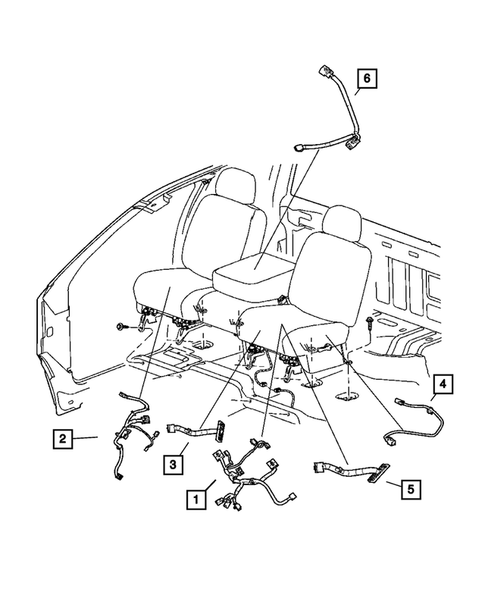 6

4

2

3

1

5