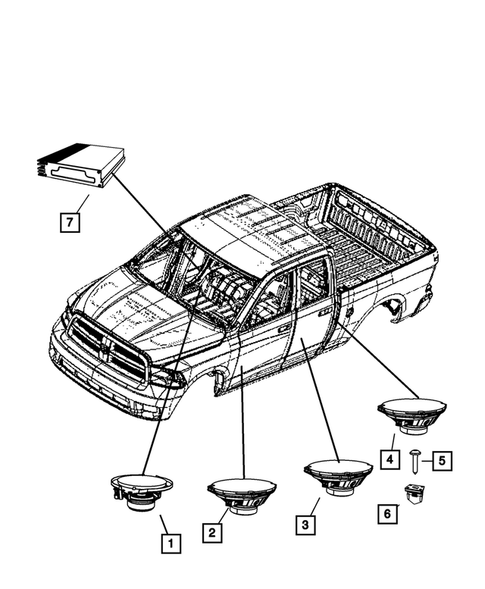 7
4
5
6
1
2
3