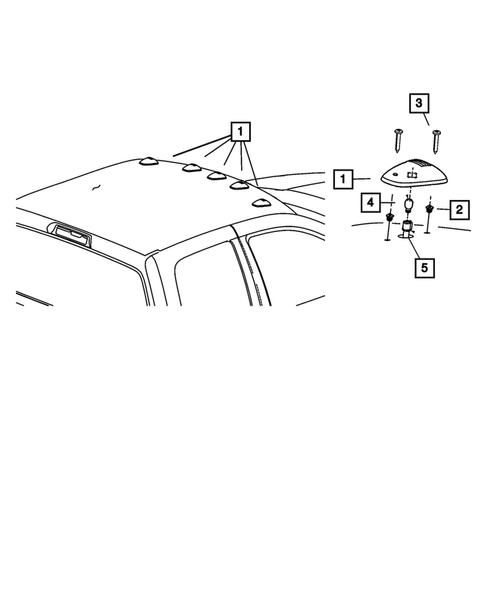 1
3
1
4
2
5