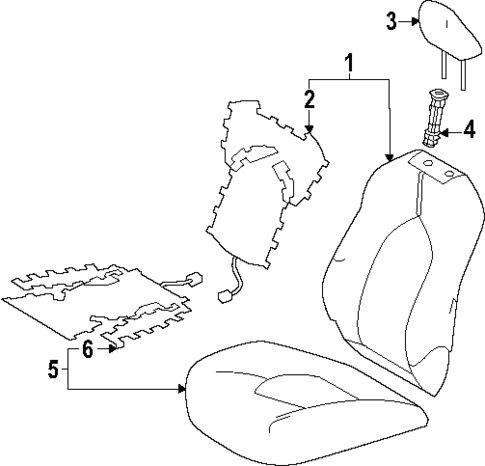 3
1
2
4
6
5