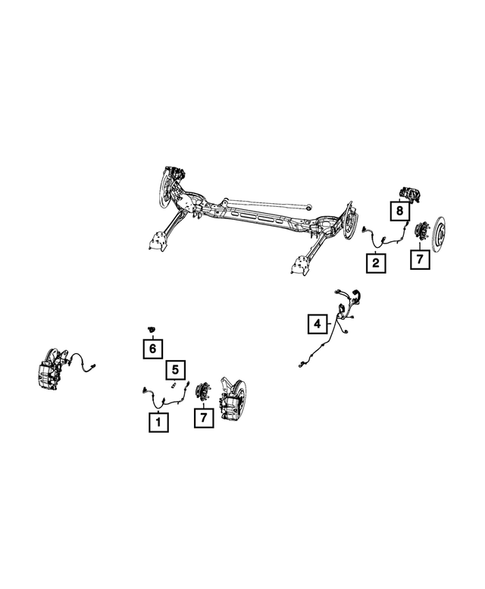 8
2
7
4
6
5
1
7