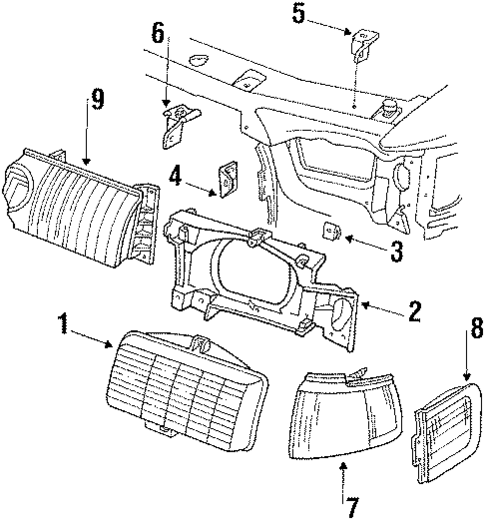 5
6
9
4
3
2
1
8
7