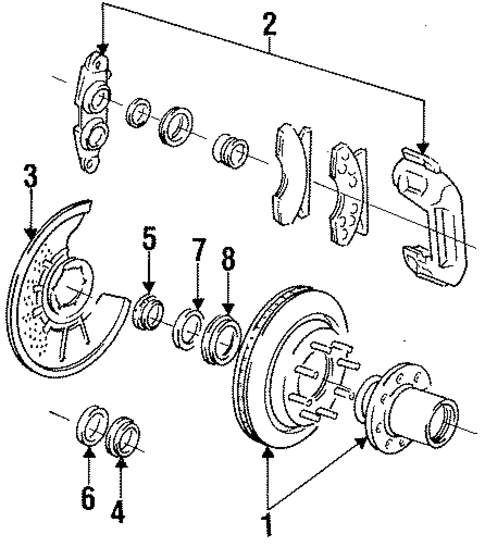 2
3
5
7
8
6
4
1