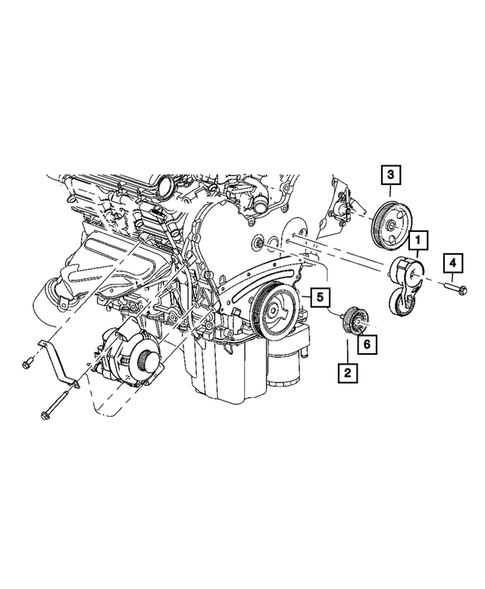 3
1
4
5
6
2