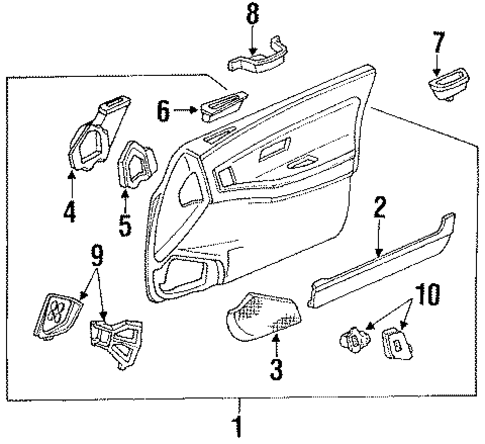 8
7
6
4
5
2
9
10
3
1