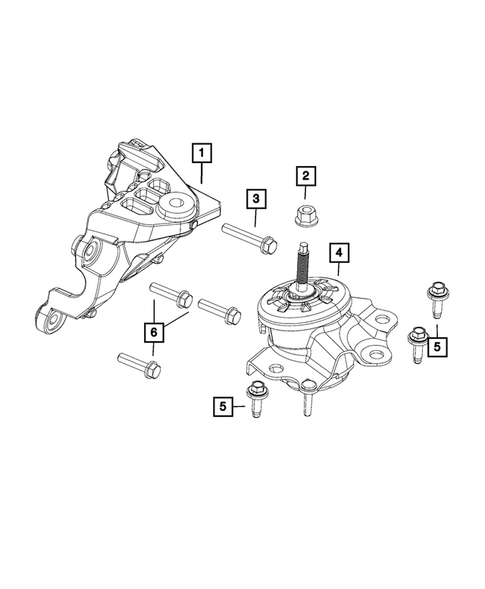 1
2
3
4
6
5
5