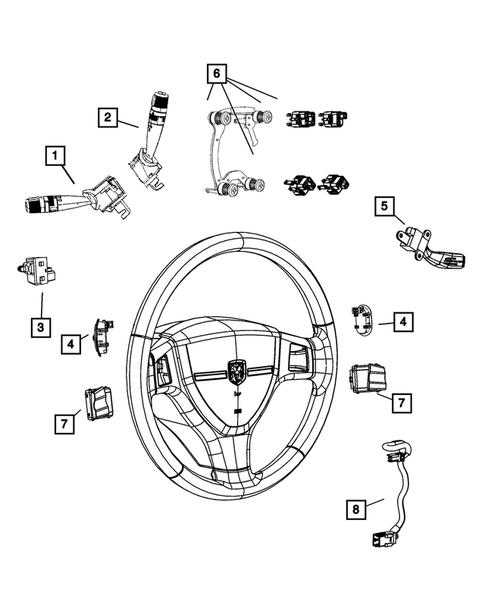 6
2
1
5
3
4
4
7
7
8