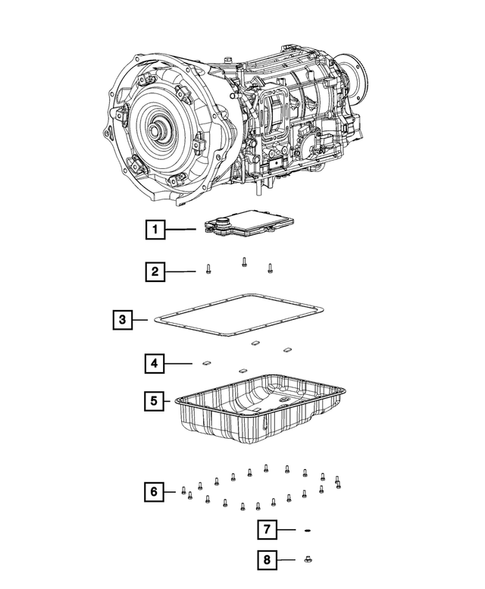 1
2
3
4
5
6
7
8