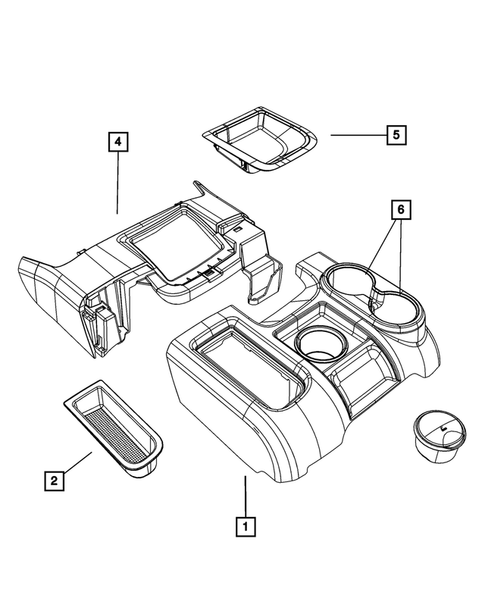 4
5
6
2
1