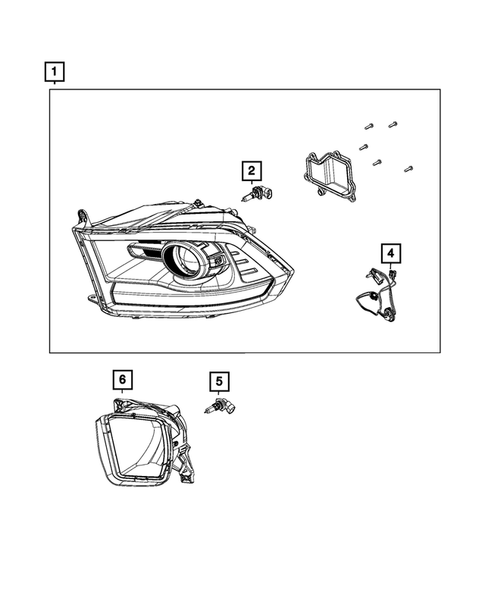 1

2

4

6

5