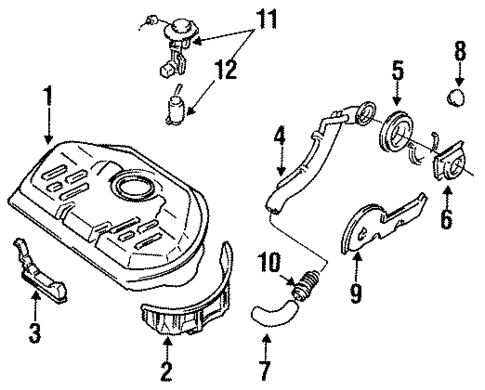 11
12
8
5
1
4
6
10
9
3
2
7