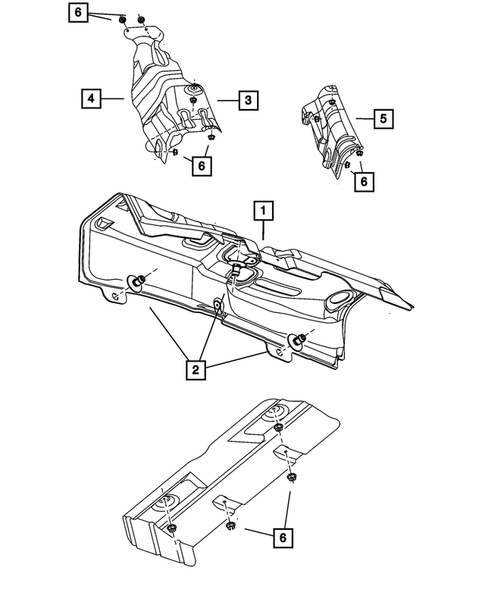 6
4
3
6
5
6
1
2
6