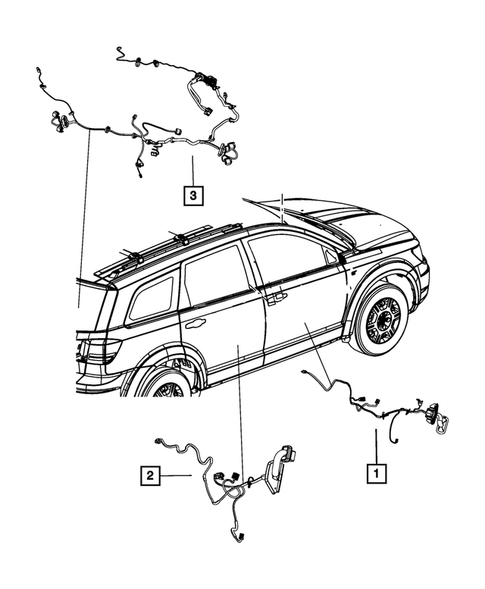 3

2

1