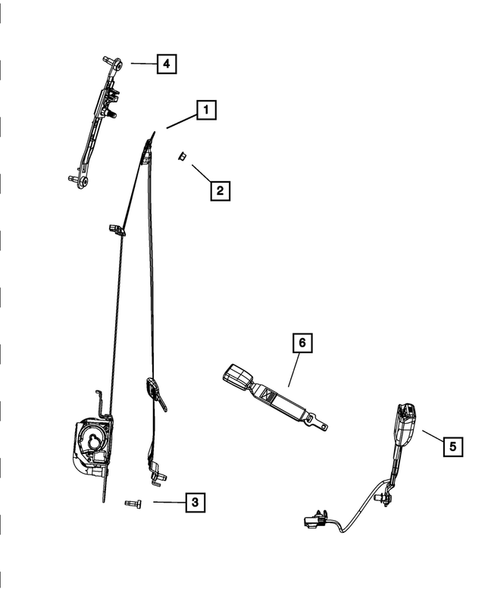 4
1
2
6
5
3